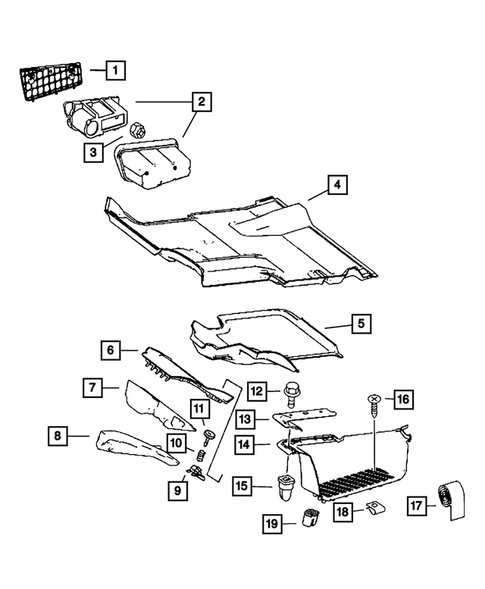 1
2
3
4
5
6
7
8
9
10
11
12
13
14
15
16
17
18
19