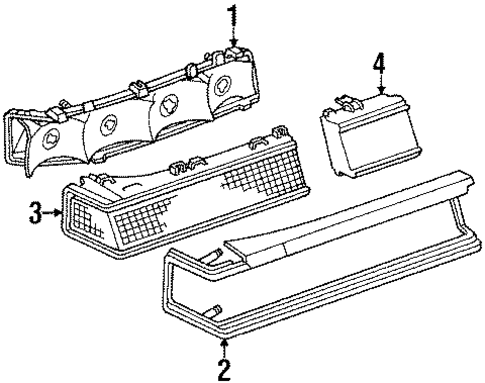 1
4
3
2