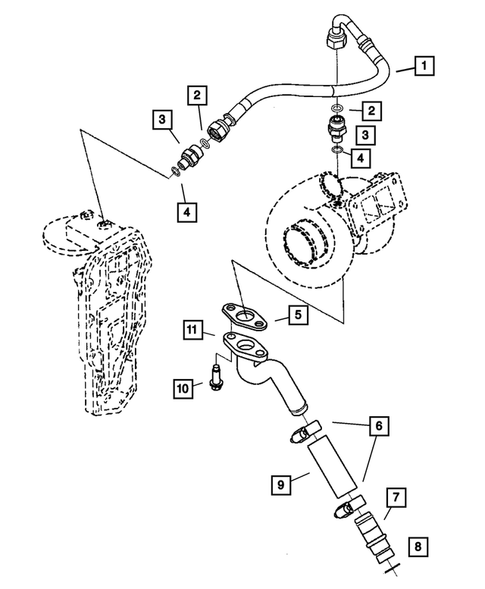 1
2
3
2
3
4
4
5
11
10
6
9
7
8