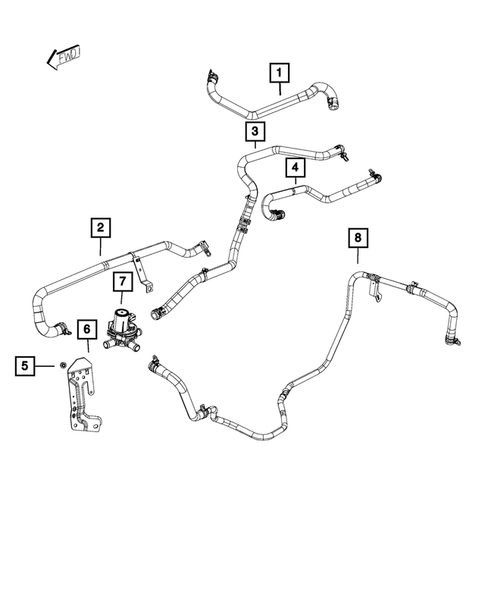 FWD
1
3
4
2
8
7
6
5