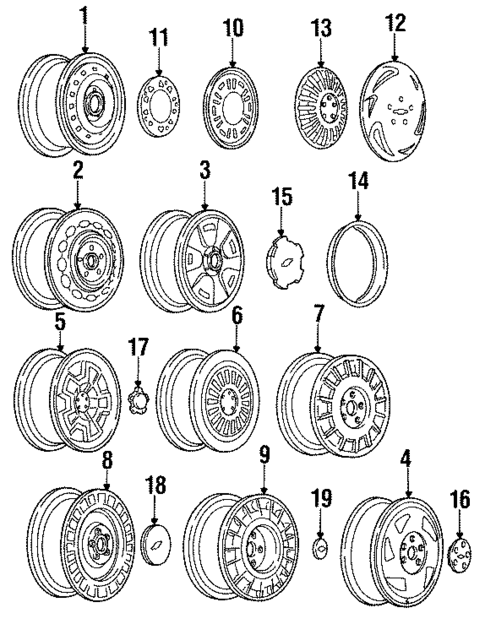 1
11
10
13
12
2
3
15
14
5
17
6
7
8
18
9
19
4
16