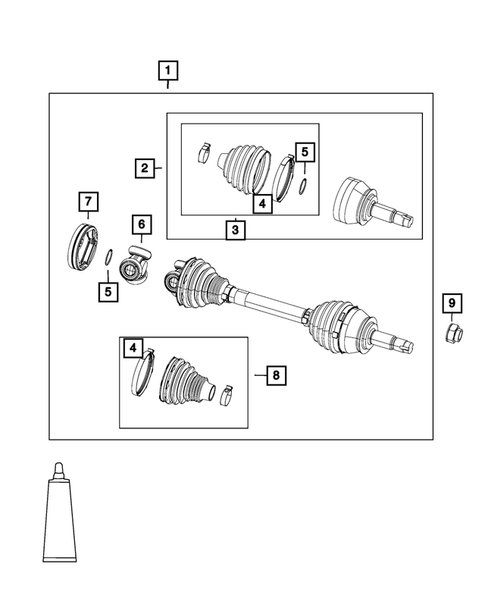 1
2
5
4
3
7
6
5
9
4
8