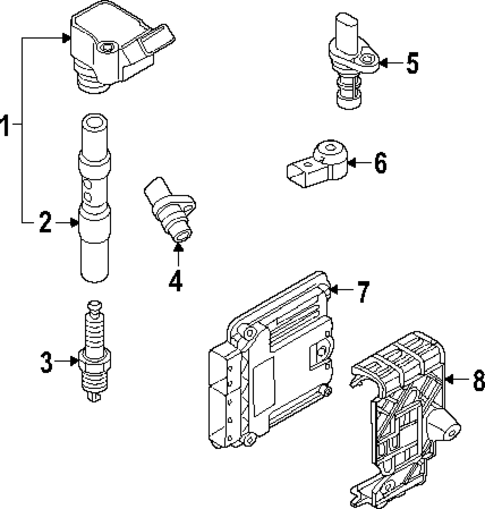 1
2
3
4
5
6
7
8