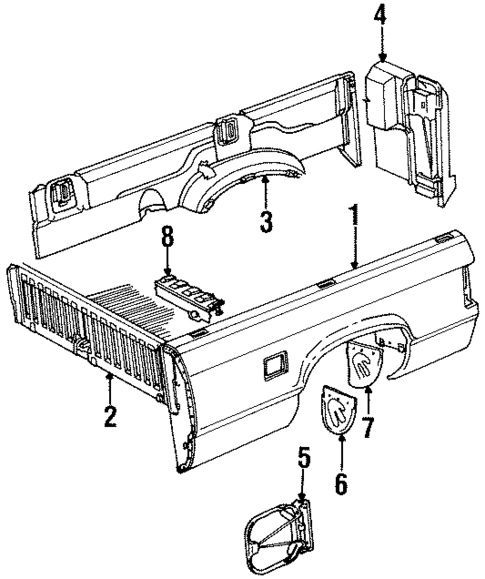 4
3
1
8
2
7
6
5