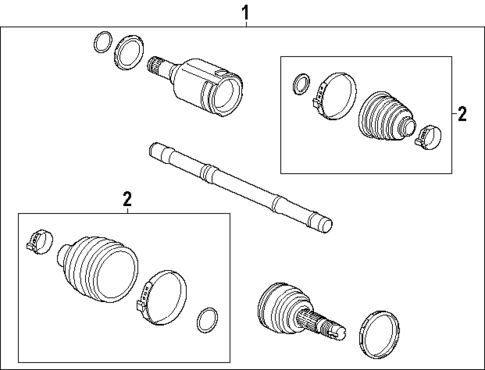 1

2

2