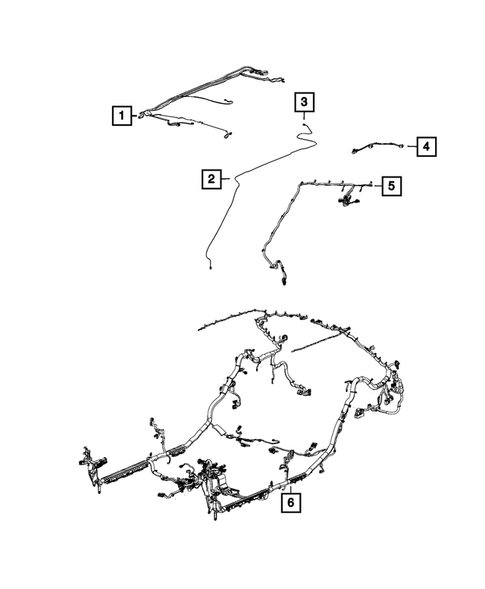 1
3
4
2
5
6