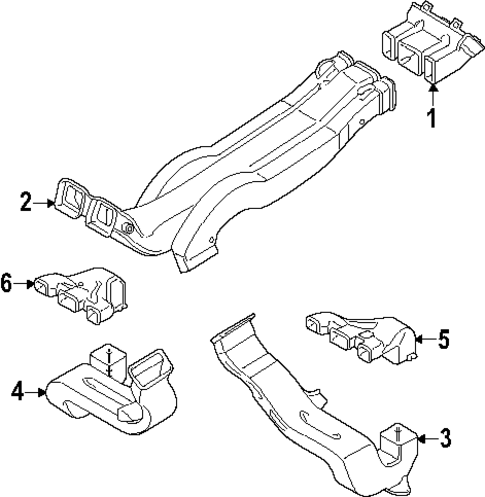 1
2
6
5
4
3