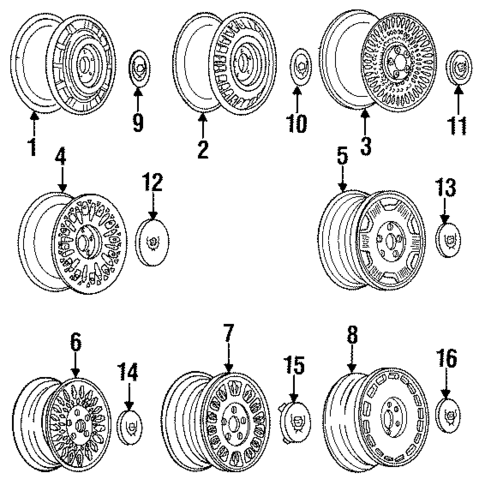 1
9
2
10
3
11
4
12
5
13
6
14
7
15
8
16