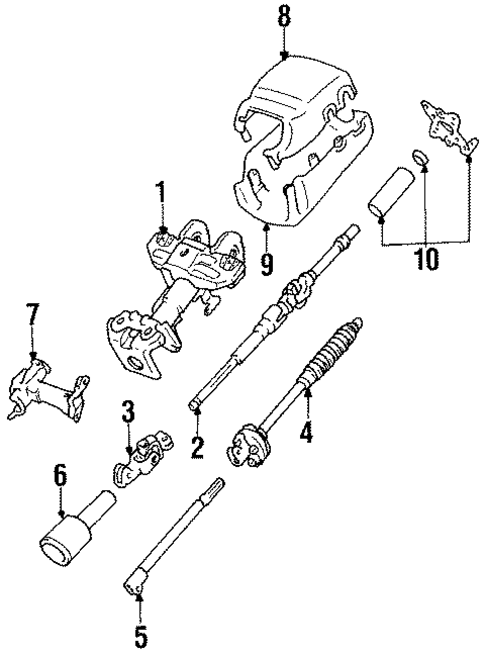 8
1
9
10
7
3
2
4
6
5