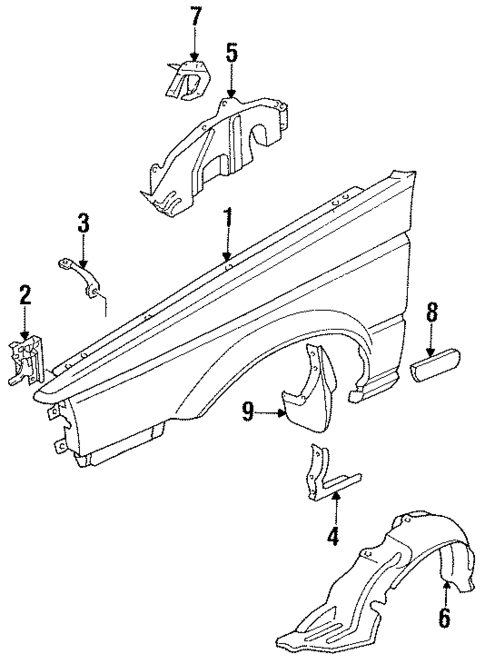 7
5
3
1
2
8
9
4
6