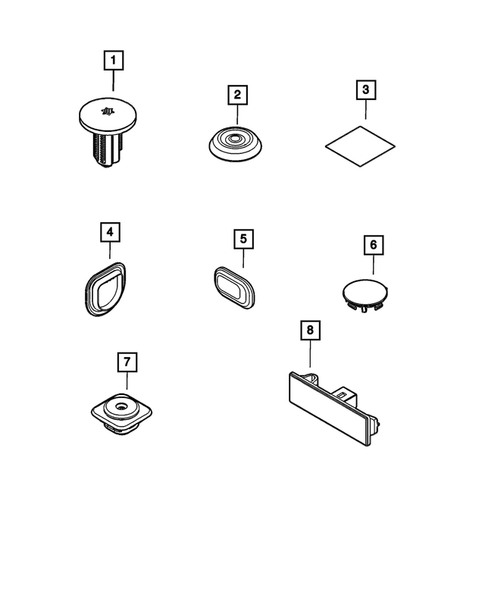 1
2
3
4
5
6
7
8