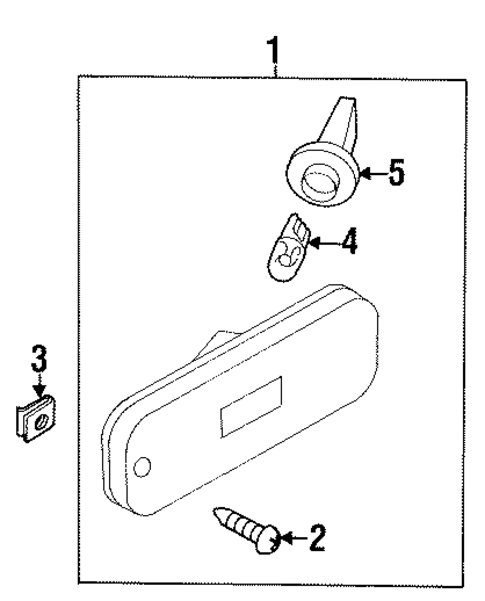 1
5
4
3
2