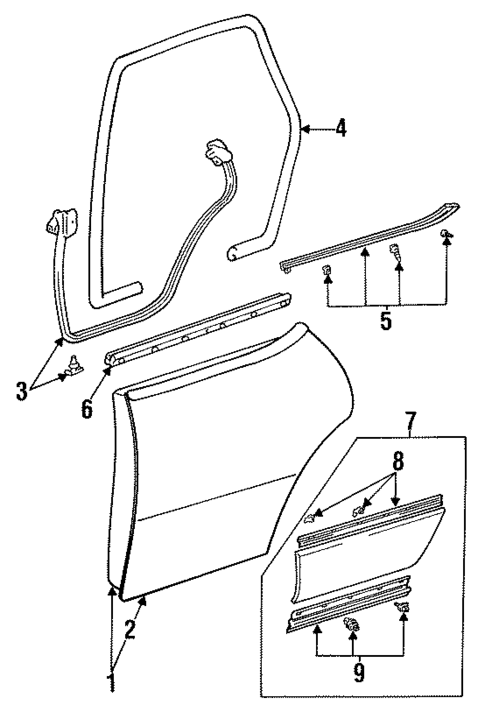 4
5
3
6
7
8
2
1
9