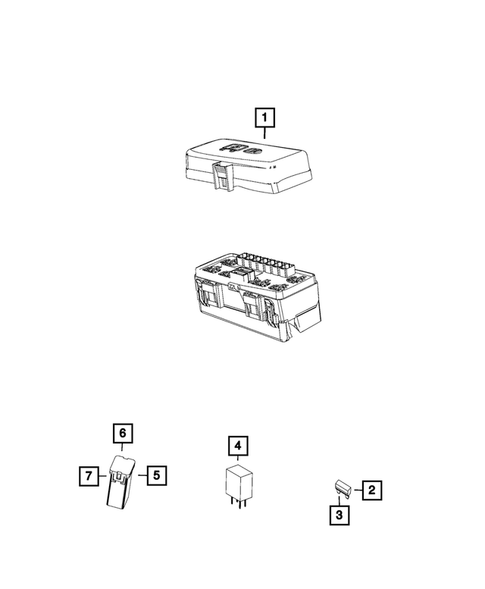 1

6

7

5

4

2

3