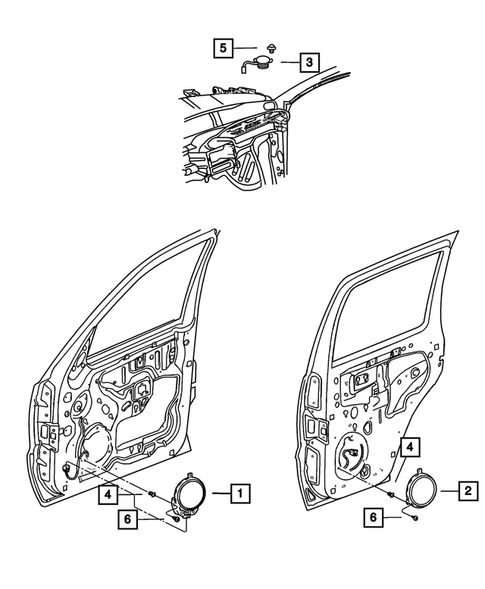 5
3
4
1
6
4
2
6