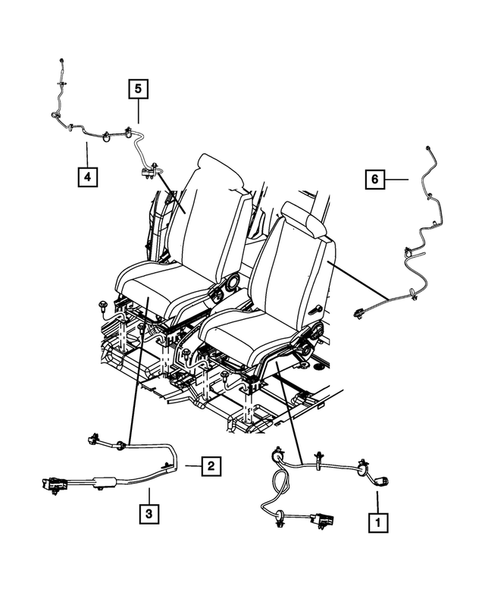 5
4
6
2
3
1