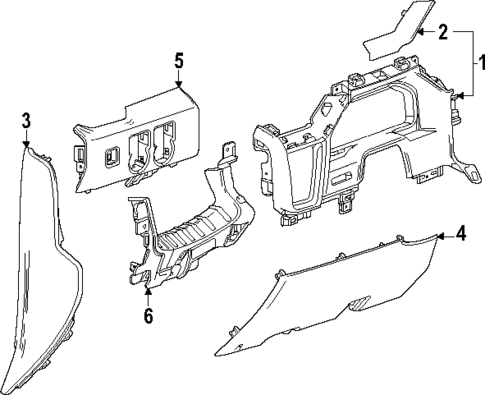 2
1
5
3
4
6