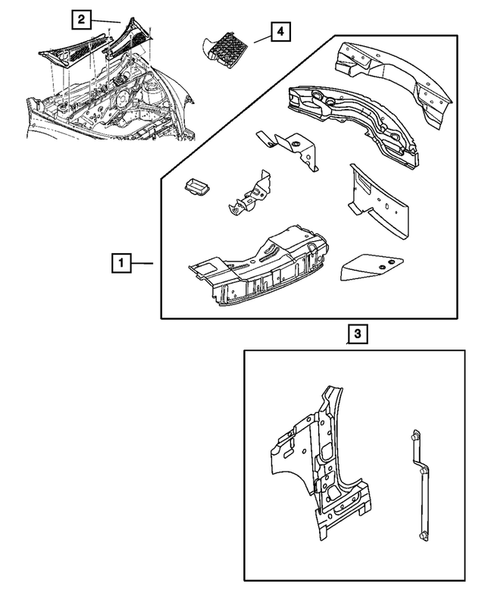 2

4

1

3