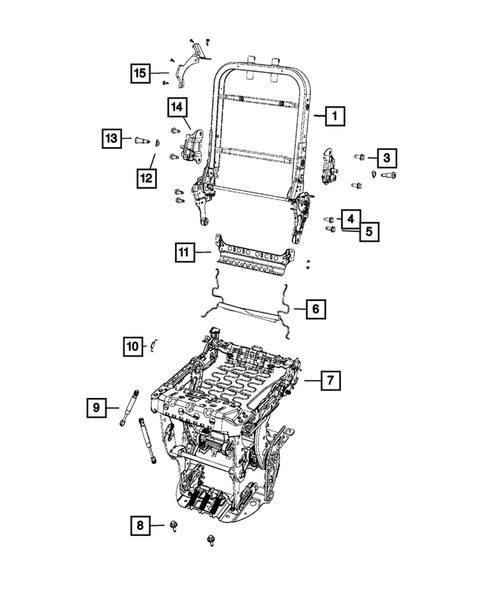 15
14
1
13
12
3
4
5
11
6
10
7
9
8