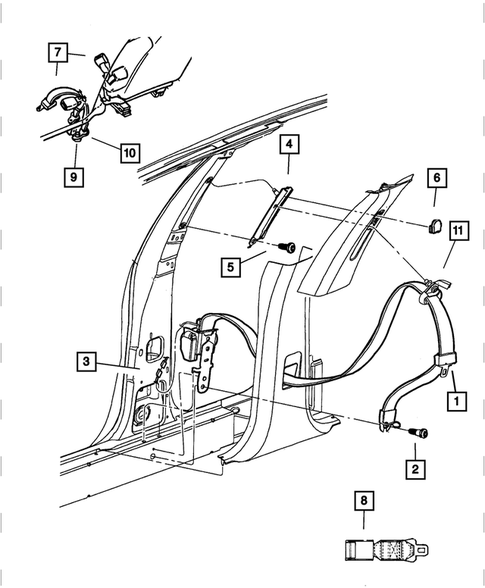 7
10
9
4
6
11
5
3
1
2
8