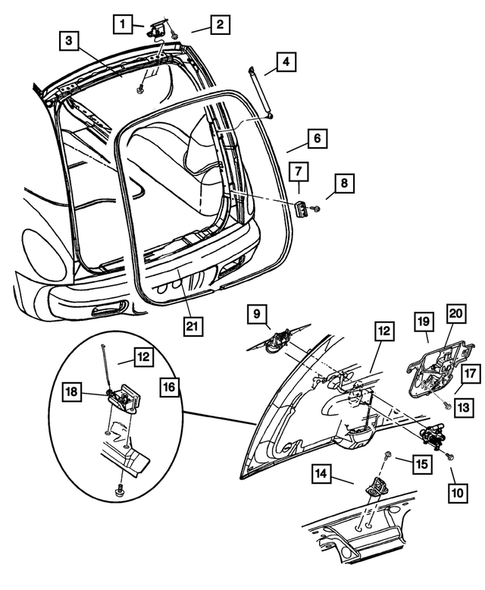 1
2
3
4
6
7
8
21
9
12
19
20
17
13
12
18
16
15
14
10