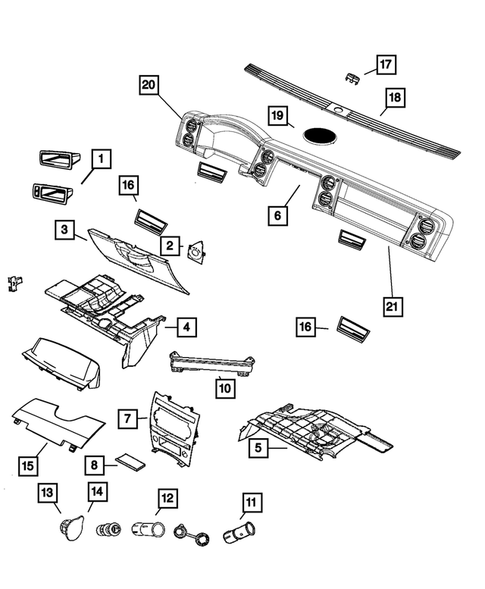 17
20
18
19
1
16
6
3
2
21
4
16
10
7
5
15
8
13
14
12
11