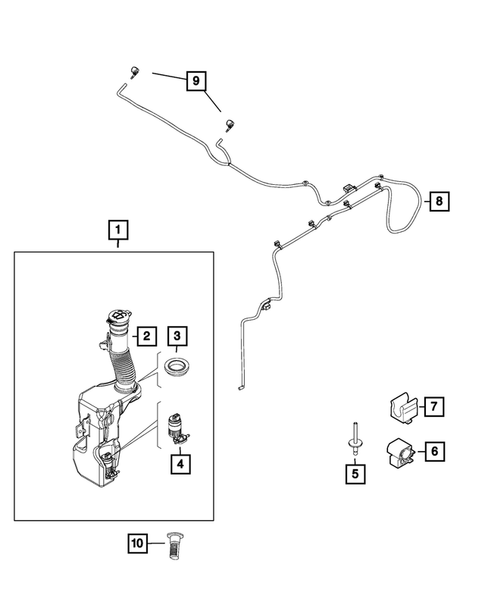 9
8
1
2
3
4
7
6
5
10