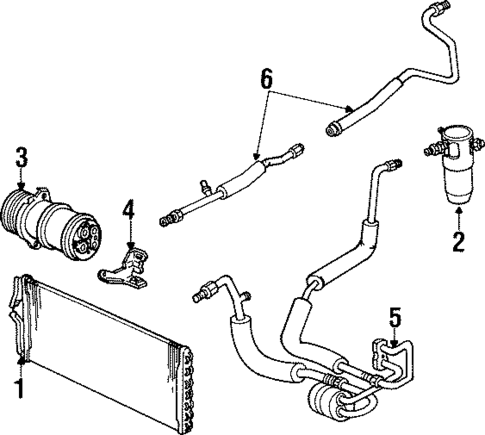 6
3
4
2
5
1