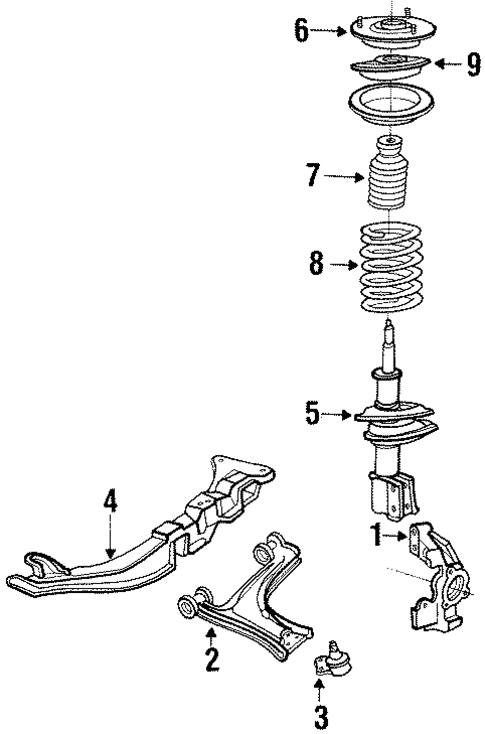 6
9
7
8
5
4
1
2
3