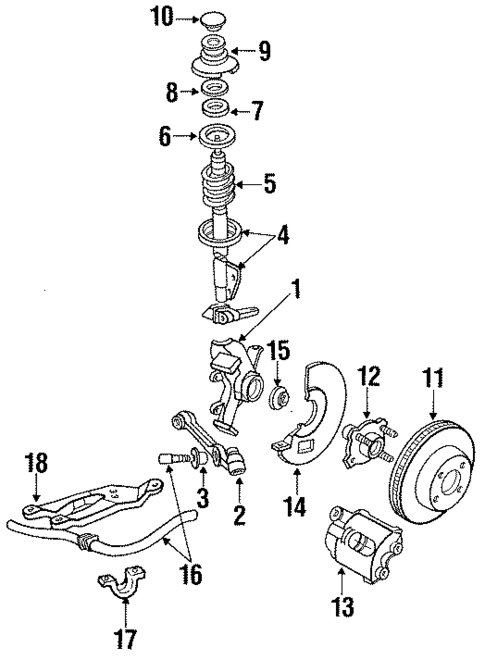 10
9
8
7
6
5
4
1
15
12
11
18
3
2
14
16
13
17