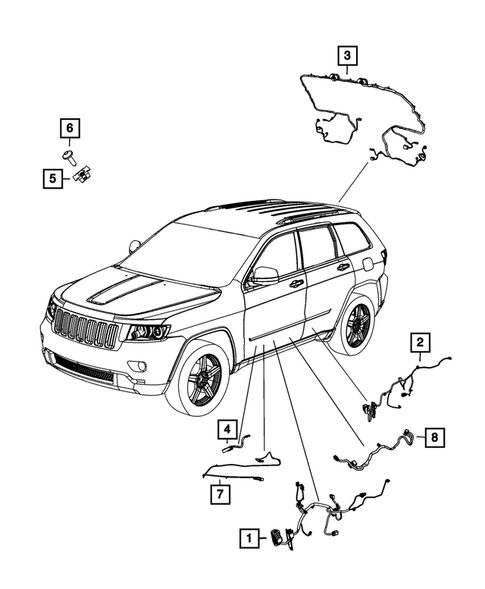 3
6
5
2
4
8
7
1