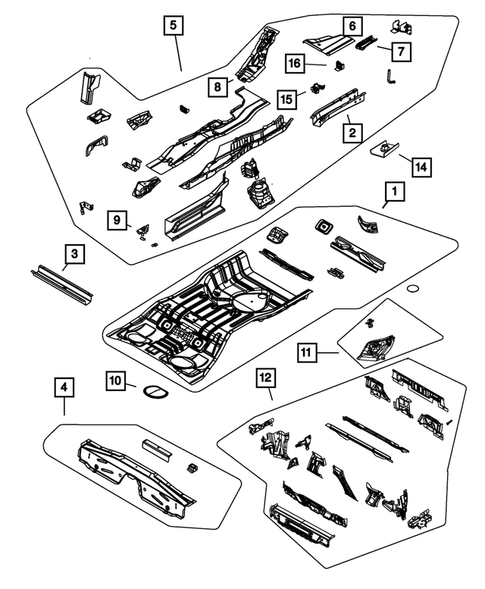 5
6
7
16
8
15
2
14
1
9
3
11
10
12
4