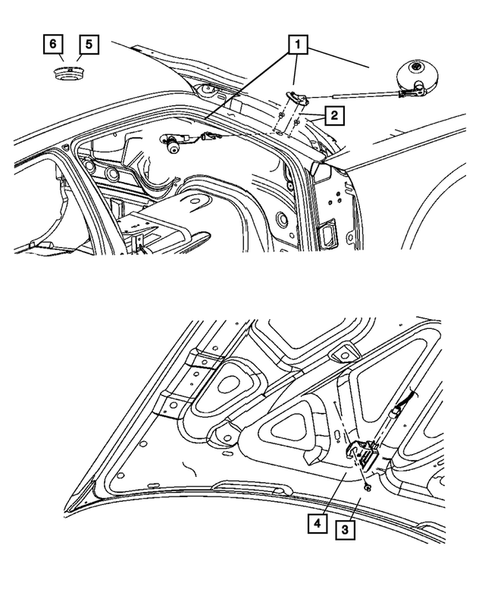 6
5
1
2
4
3