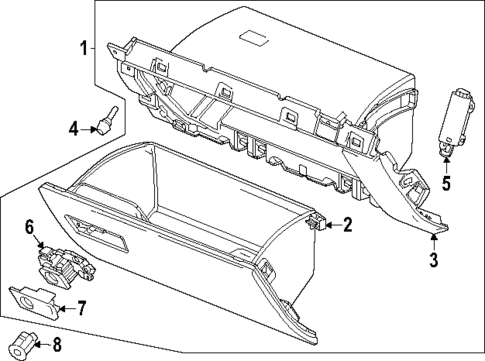 1
4
5
2
3
6
7
8