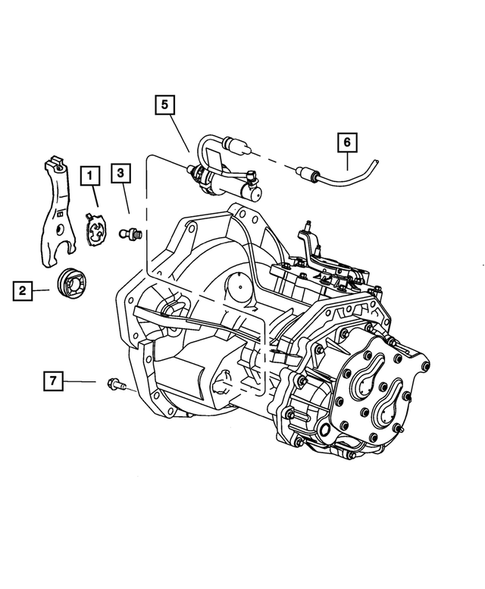 5
6
1
3
2
7