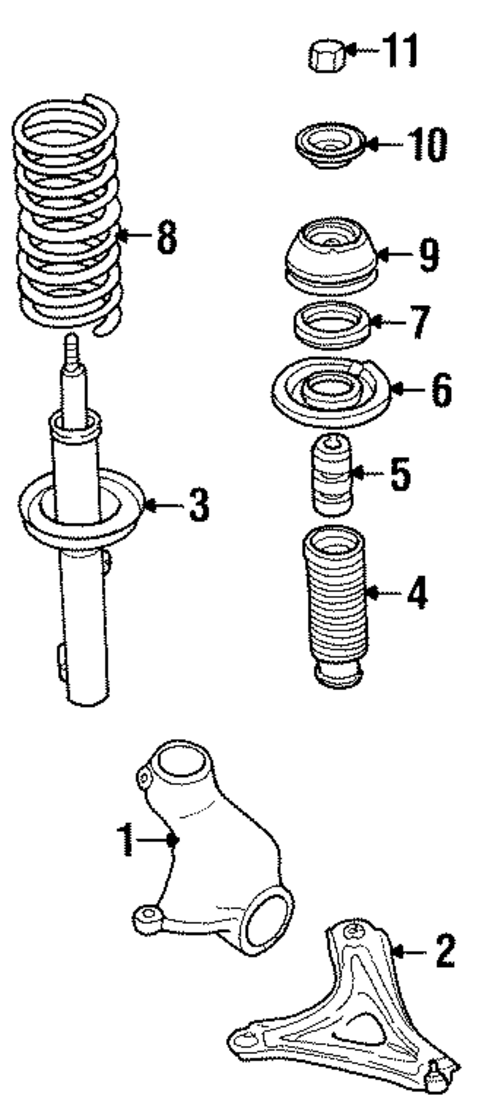 11
10
8
9
7
6
5
3
4
1
2