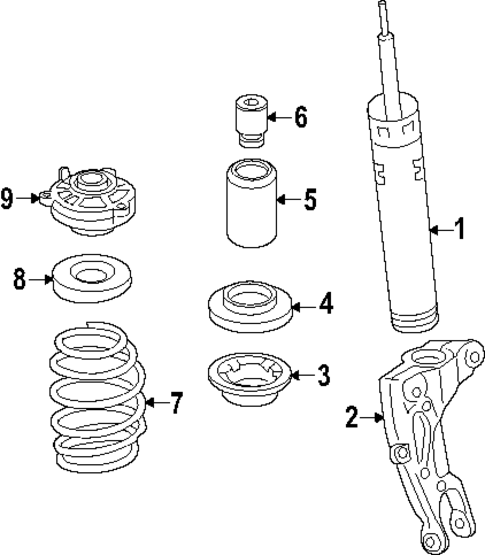 6
9
5
1
8
4
3
7
2