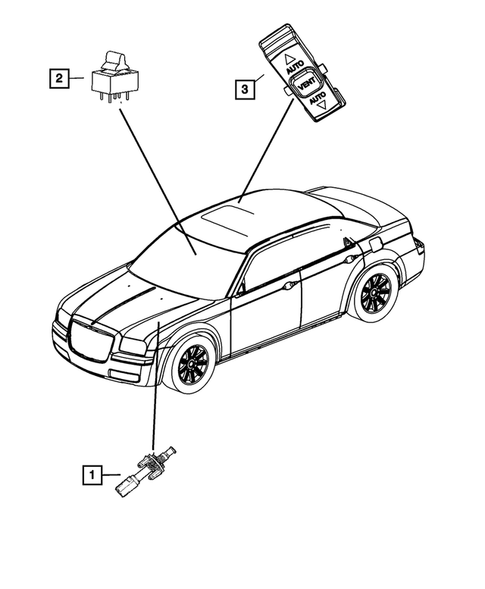 2

3

AUTO
VENT
AUTO

1