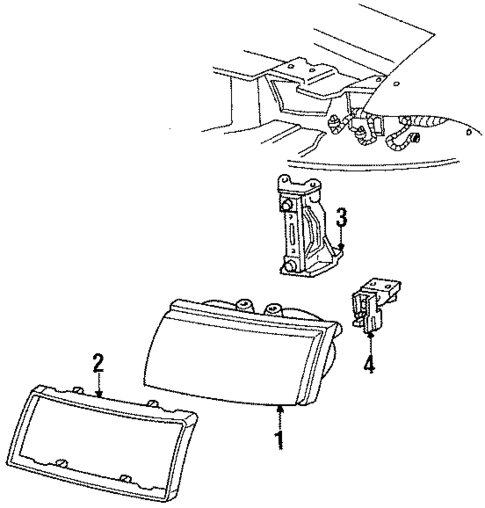 3
2
4
1