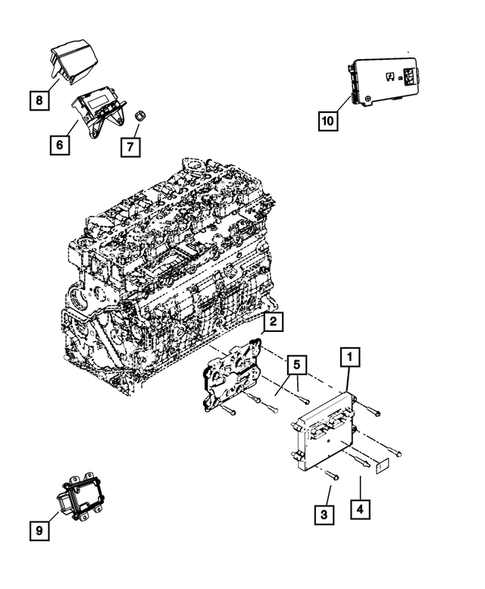 8
6
7
10
2
5
1
3
4
9