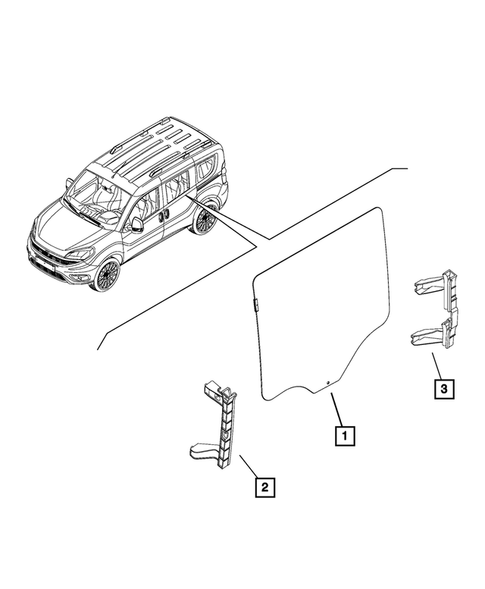 3

1

2