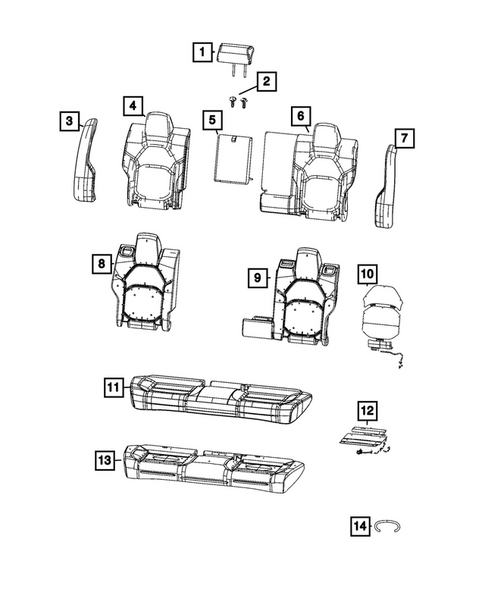 1
2
3
4
5
6
7
8
9
10
11
12
13
14