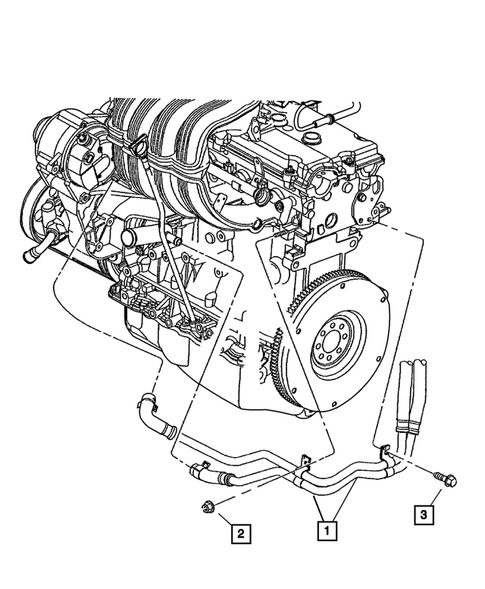 2
1
3