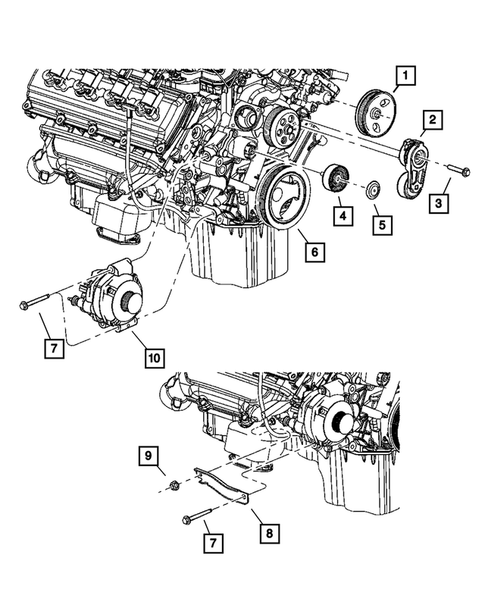 1
2
3
4
5
6
7
10
9
8
7