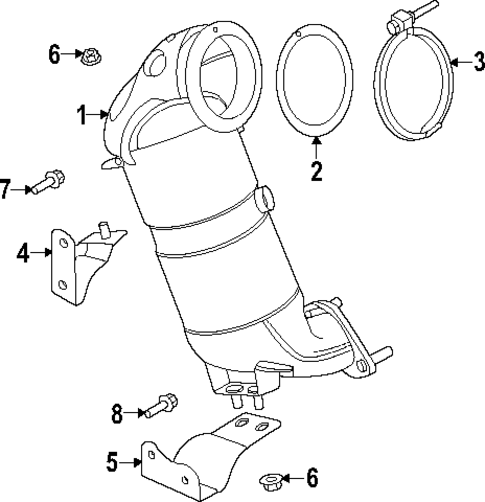 6
3
1
2
7
4
8
5
6