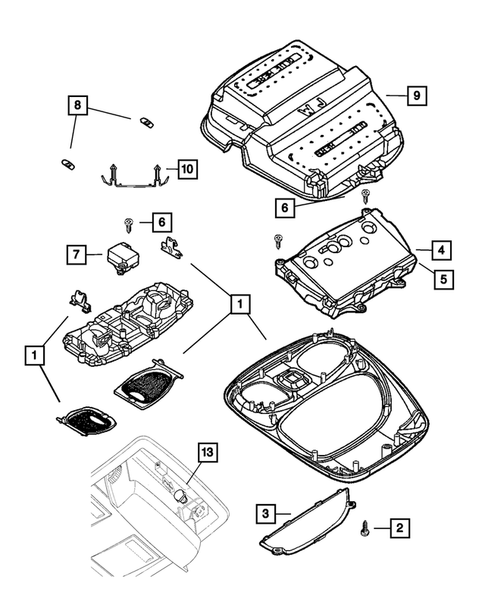 8
9
10
6
6
7
4
5
1
1
13
3
2