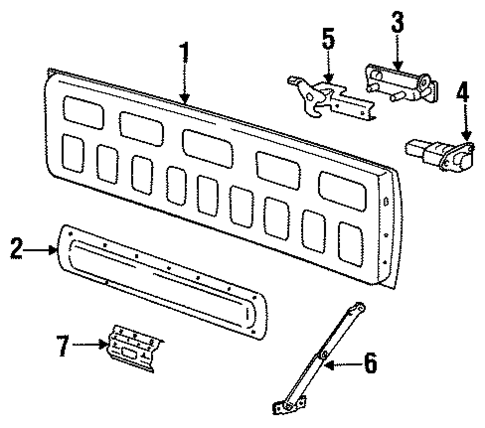 1
5
3
4
2
7
6