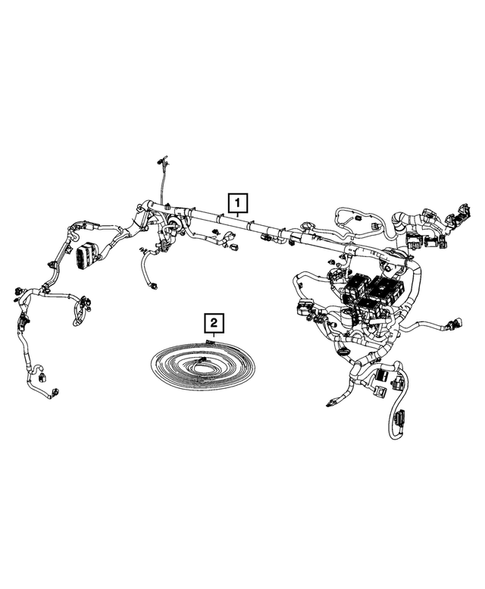 1

2