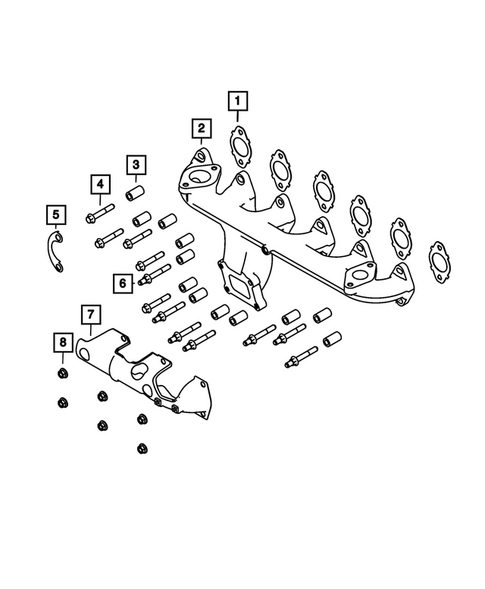 1
2
3
4
5
6
7
8