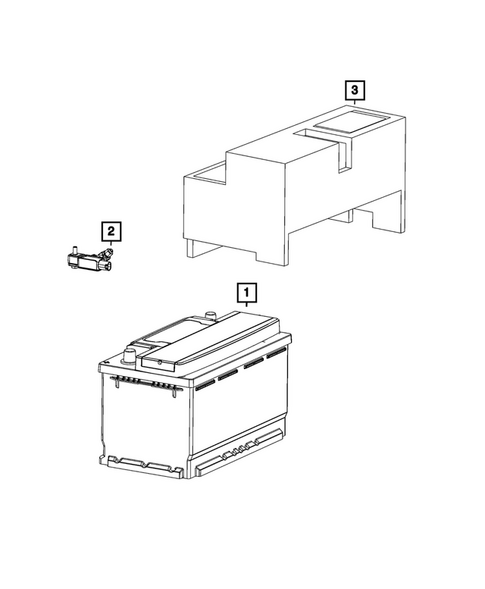 3

2

1